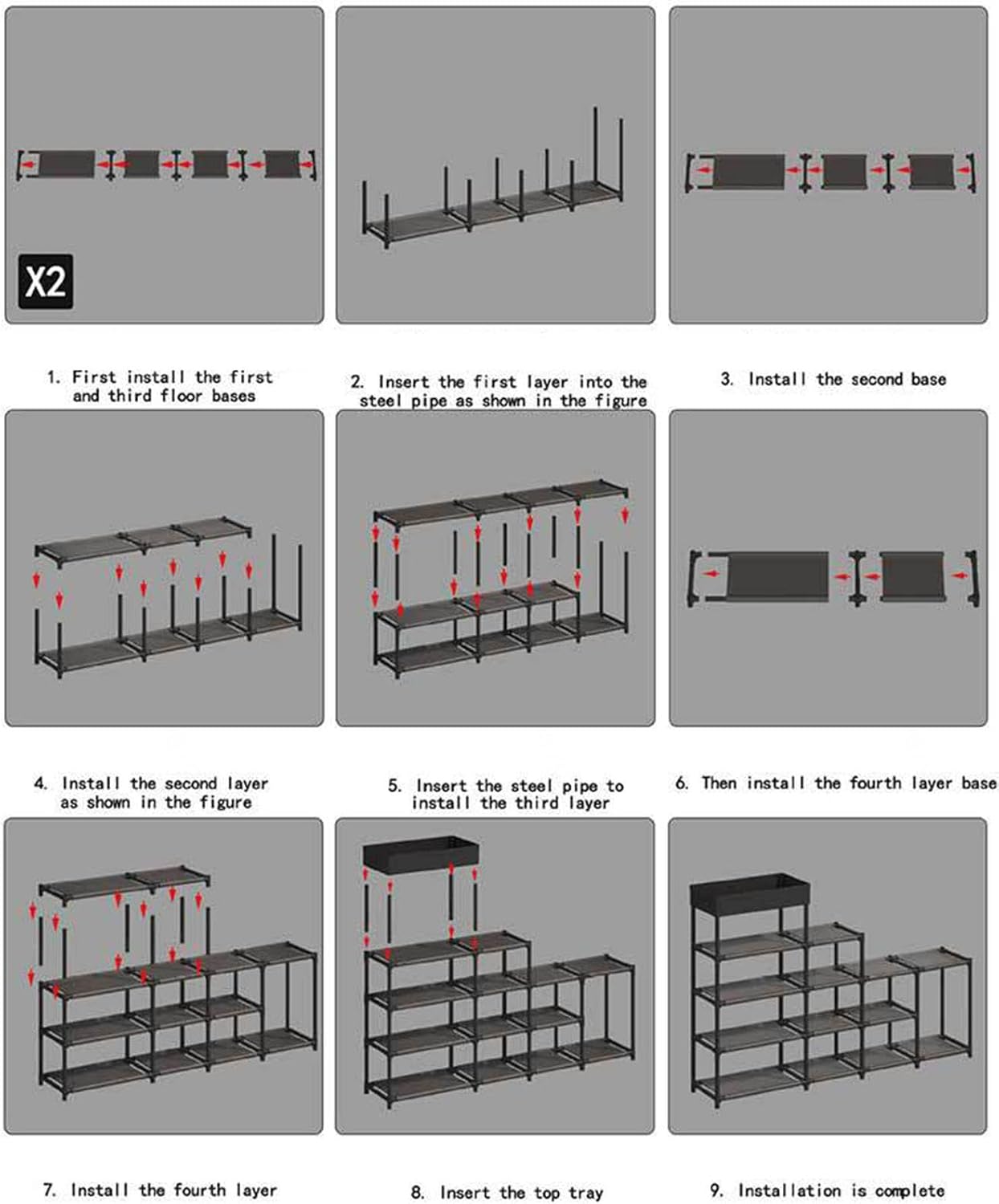 X2

1. First install the first and third floor bases

2. Insert the first layer into the steel pipe as shown in the figure

3. Install the second base

4. Install the second layer as shown in the figure

5. Insert the steel pipe to install the third layer

6. Then install the fourth layer base

7. Install the fourth layer

8. Insert the top tray

9. Installation is complete