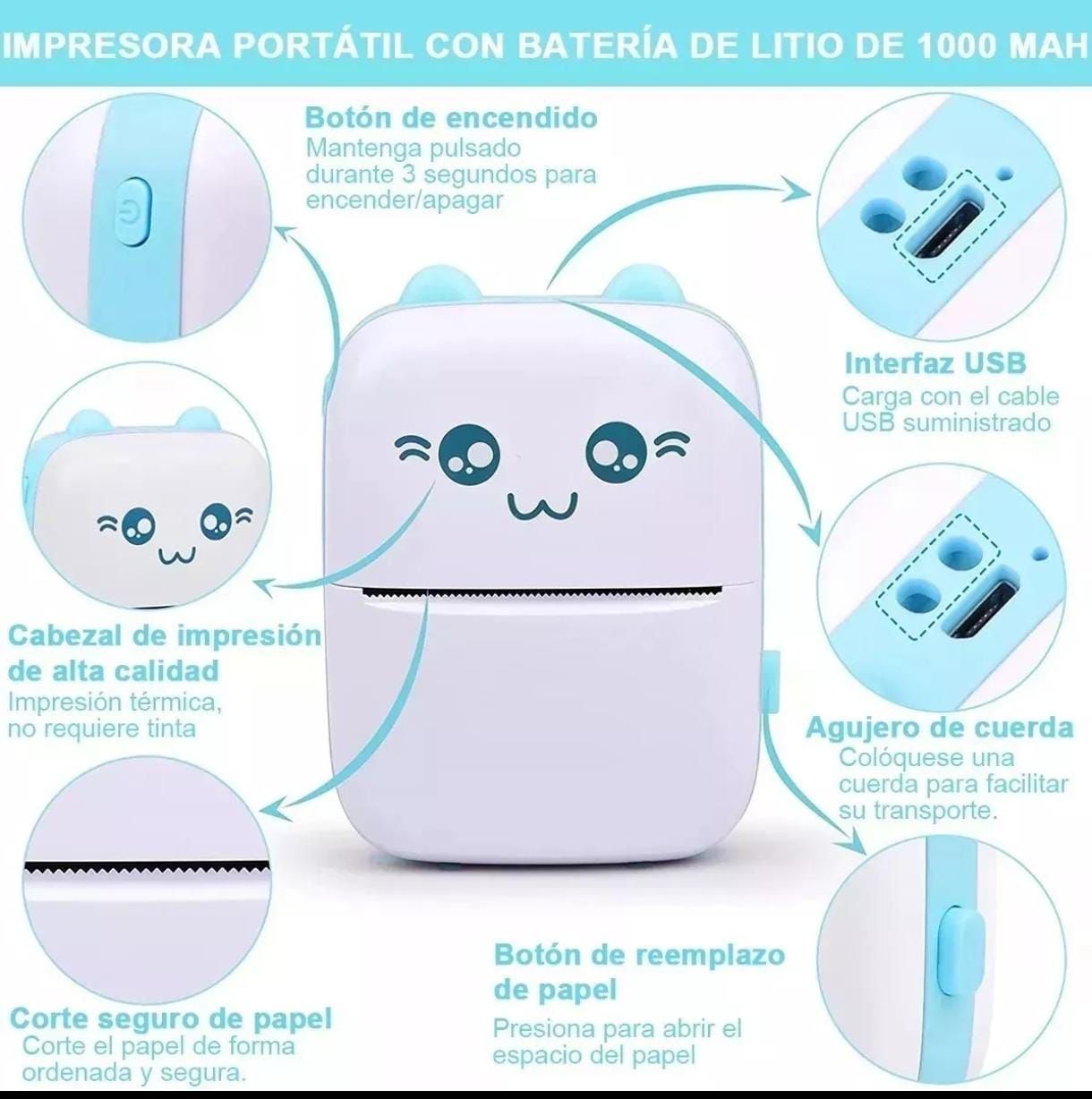 IMPRESORA PORTÁTIL CON BATERÍA DE LITIO DE 1000 MAH

Botón de encendido
Mantenga pulsado durante 3 segundos para encender/apagar

Interfaz USB
Carga con el cable USB suministrado

Cabezal de impresión de alta calidad
Impresión térmica, no requiere tinta

Agujero de cuerda
Colóquese una cuerda para facilitar su transporte.

Corte seguro de papel
Corte el papel de forma ordenada y segura.

Botón de reemplazo de papel
Presiona para abrir el espacio del papel