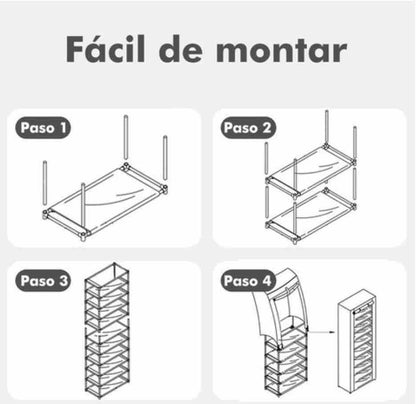 Fácil de montar

Paso 1

Paso 2

Paso 3

Paso 4