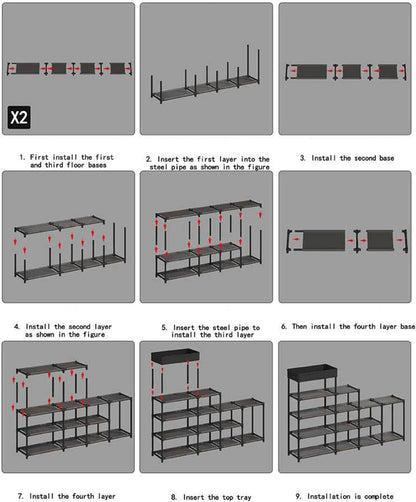 X2

1. First install the first and third floor bases

2. Insert the first layer into the steel pipe as shown in the figure

3. Install the second base

4. Install the second layer as shown in the figure

5. Insert the steel pipe to install the third layer

6. Then install the fourth layer base

7. Install the fourth layer

8. Insert the top tray

9. Installation is complete