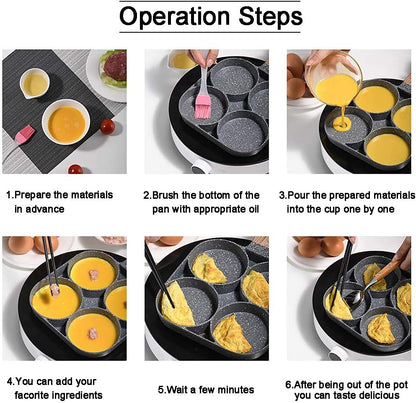 Operation Steps

1.Prepare the materials in advance

2.Brush the bottom of the pan with appropriate oil

3.Pour the prepared materials into the cup one by one

4.You can add your facorite ingredients

5.Wait a few minutes

6.After being out of the pot you can taste delicious